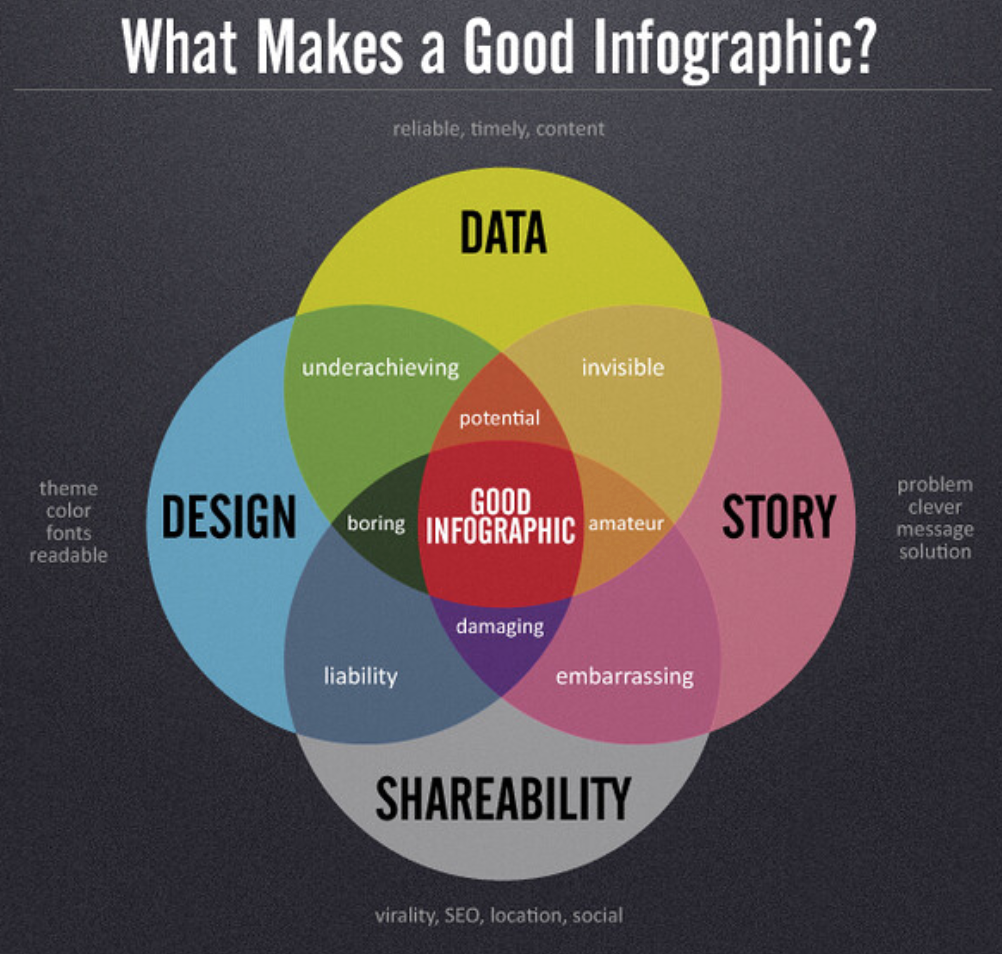 What Makes a Good Infographic?

reliable, timely, content

DATA

underachieving

invisible

potential

theme
color
fonts
readable

DESIGN

boring

GOOD INFOGRAPHIC

amateur

STORY

problem
clever
message
solution

damaging

liability

embarrassing

SHAREABILITY

virality, SEO, location, social