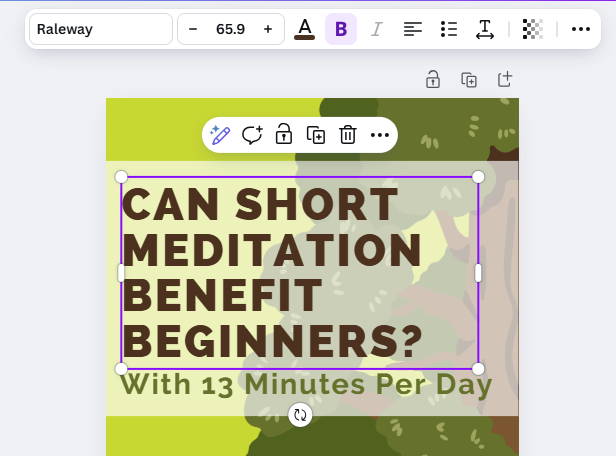 Raleway

− 65.9 +

A B I

CAN SHORT MEDITATION BENEFIT BEGINNERS?

With 13 Minutes Per Day