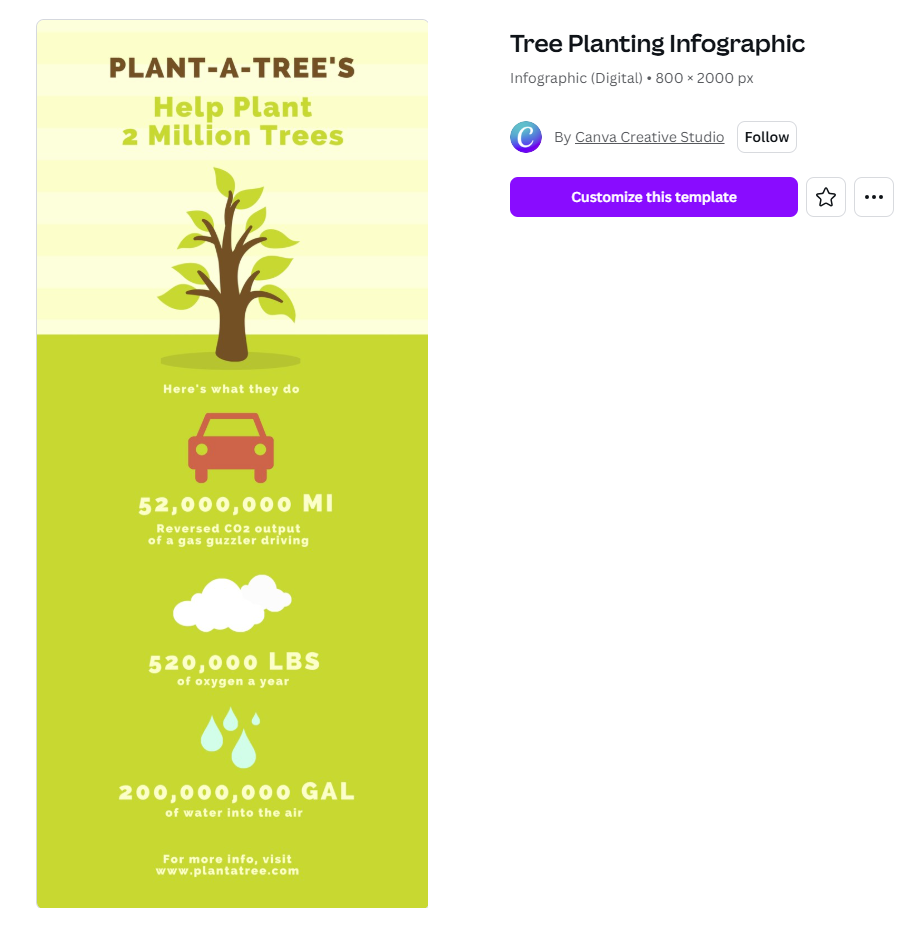 PLANT-A-TREE'S

Help Plant
2 Million Trees

Here's what they do

52,000,000 MI

Reversed CO2 output
of a gas guzzler driving

520,000 LBS

of oxygen a year

200,000,000 GAL

of water into the air

For more info, visit
www.plantatree.com

Tree Planting Infographic

Infographic (Digital) • 800 × 2000 px

By Canva Creative Studio

Follow

Customize this template