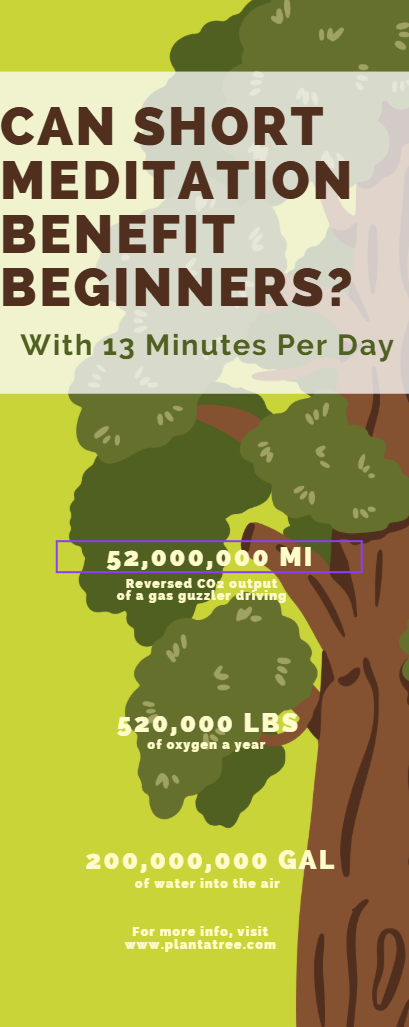 CAN SHORT MEDITATION BENEFIT BEGINNERS?

With 13 Minutes Per Day

52,000,000 MI
Reversed $CO_2$ output of a gas guzzler driving

520,000 LBS
of oxygen a year

200,000,000 GAL
of water into the air

For more info, visit
www.plantatree.com